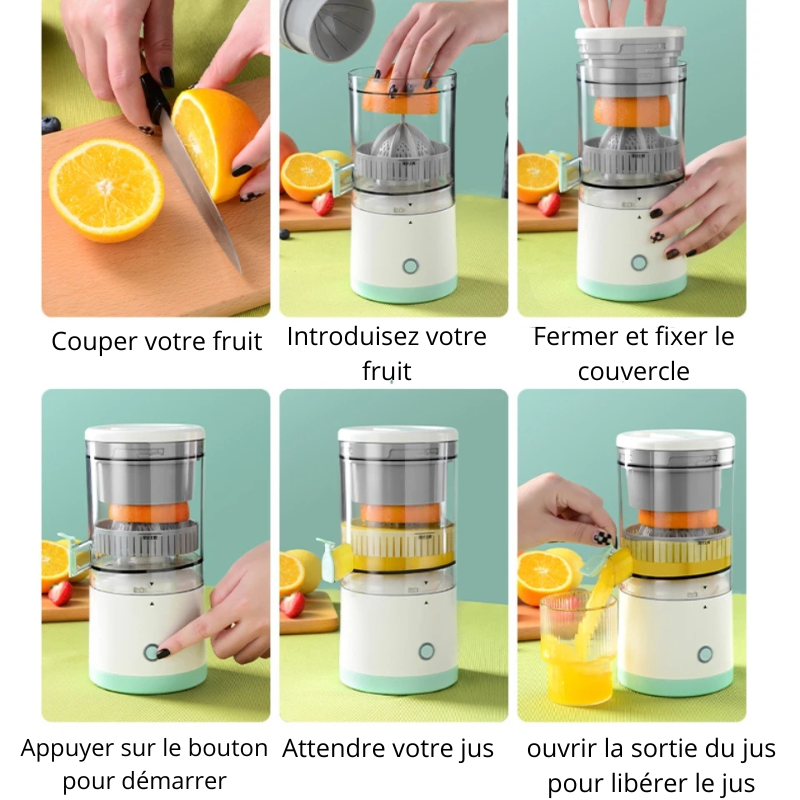 Couper votre fruit

Introduisez votre fruit

Fermer et fixer le couvercle

Appuyer sur le bouton pour démarrer

Attendre votre jus

ouvrir la sortie du jus pour libérer le jus